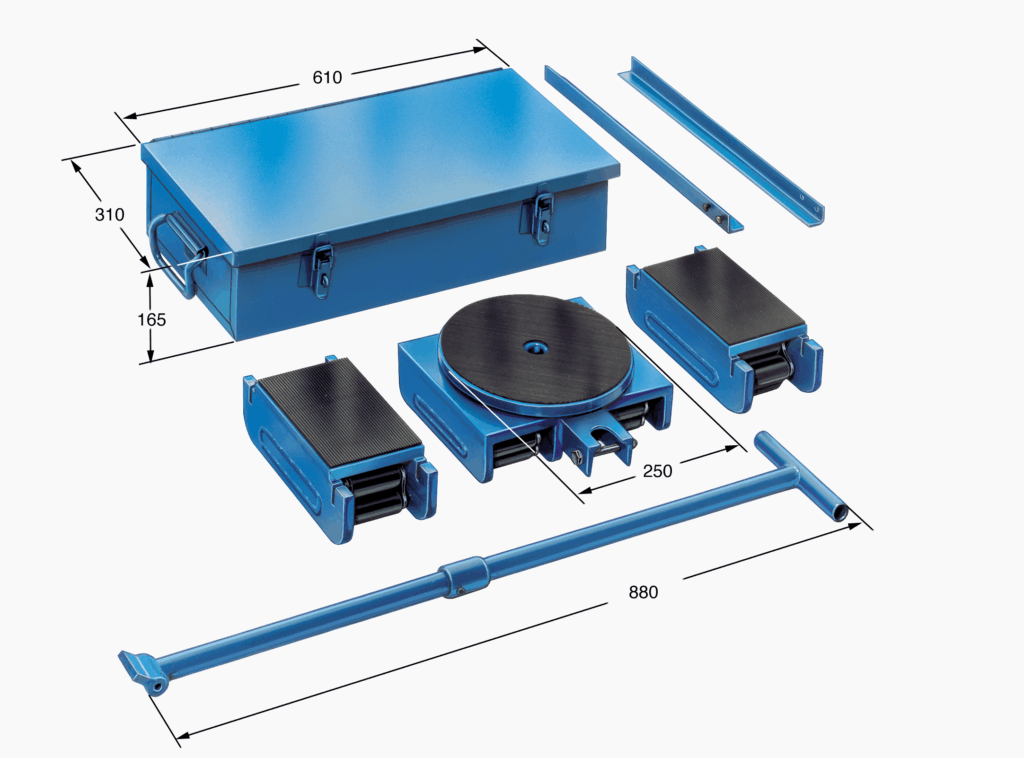 610

310

165

250

880